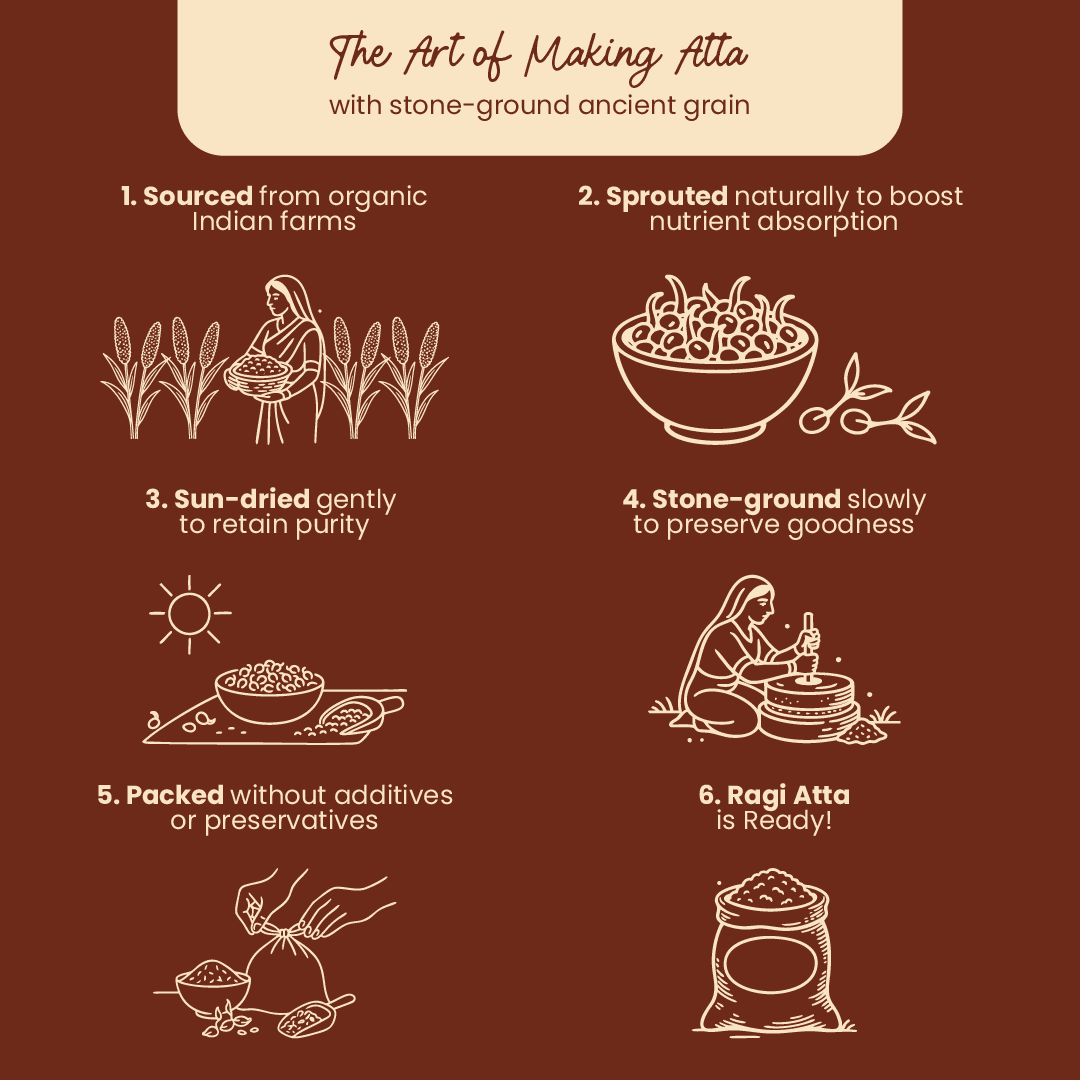 The Art of Making Atta
with stone-ground ancient grain

1. Sourced from organic Indian farms

2. Sprouted naturally to boost nutrient absorption

3. Sun-dried gently to retain purity

4. Stone-ground slowly to preserve goodness

5. Packed without additives or preservatives

6. Ragi Atta is Ready!