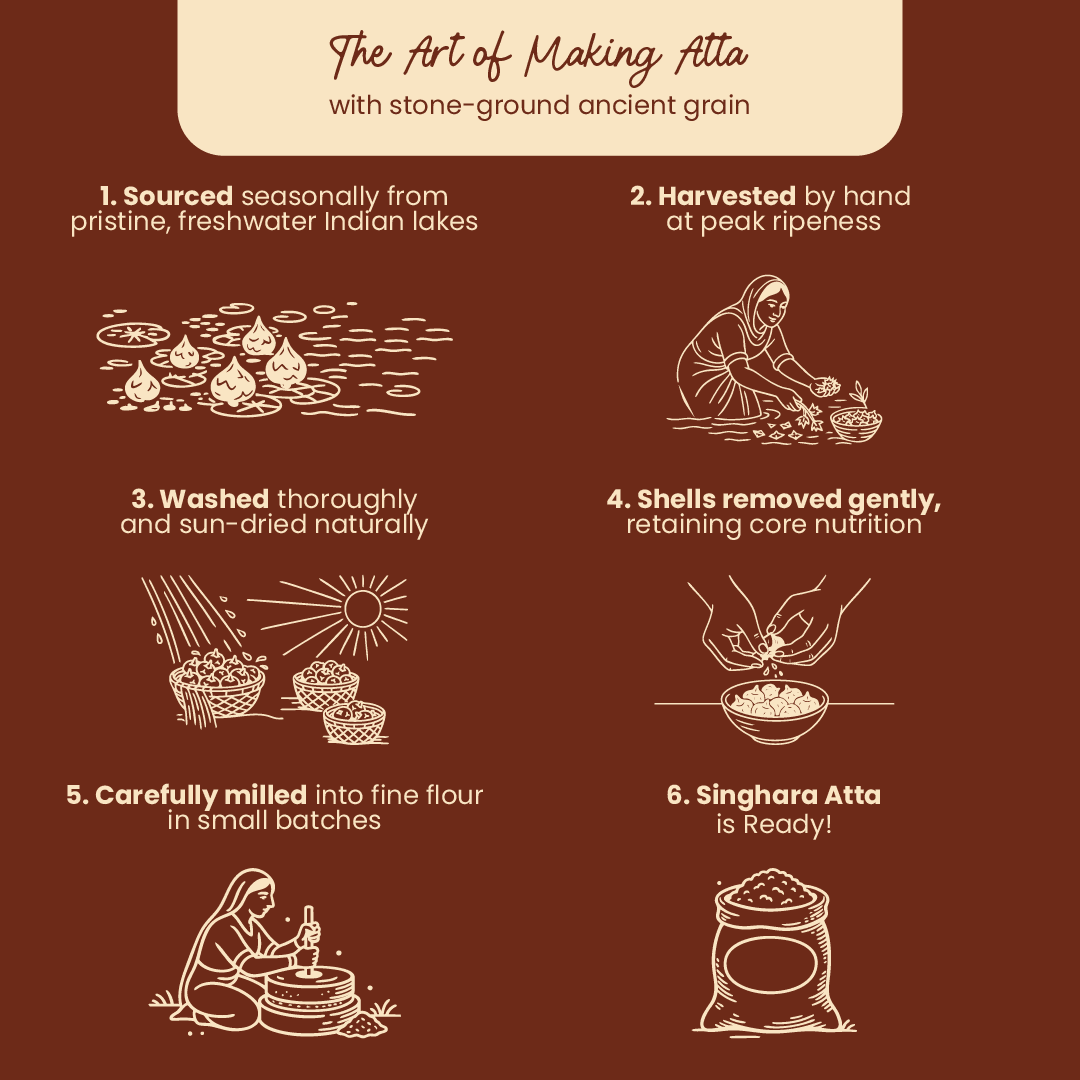 The Art of Making Atta

with stone-ground ancient grain

1. Sourced seasonally from pristine, freshwater Indian lakes

2. Harvested by hand at peak ripeness

3. Washed thoroughly and sun-dried naturally

4. Shells removed gently, retaining core nutrition

5. Carefully milled into fine flour in small batches

6. Singhara Atta is Ready!